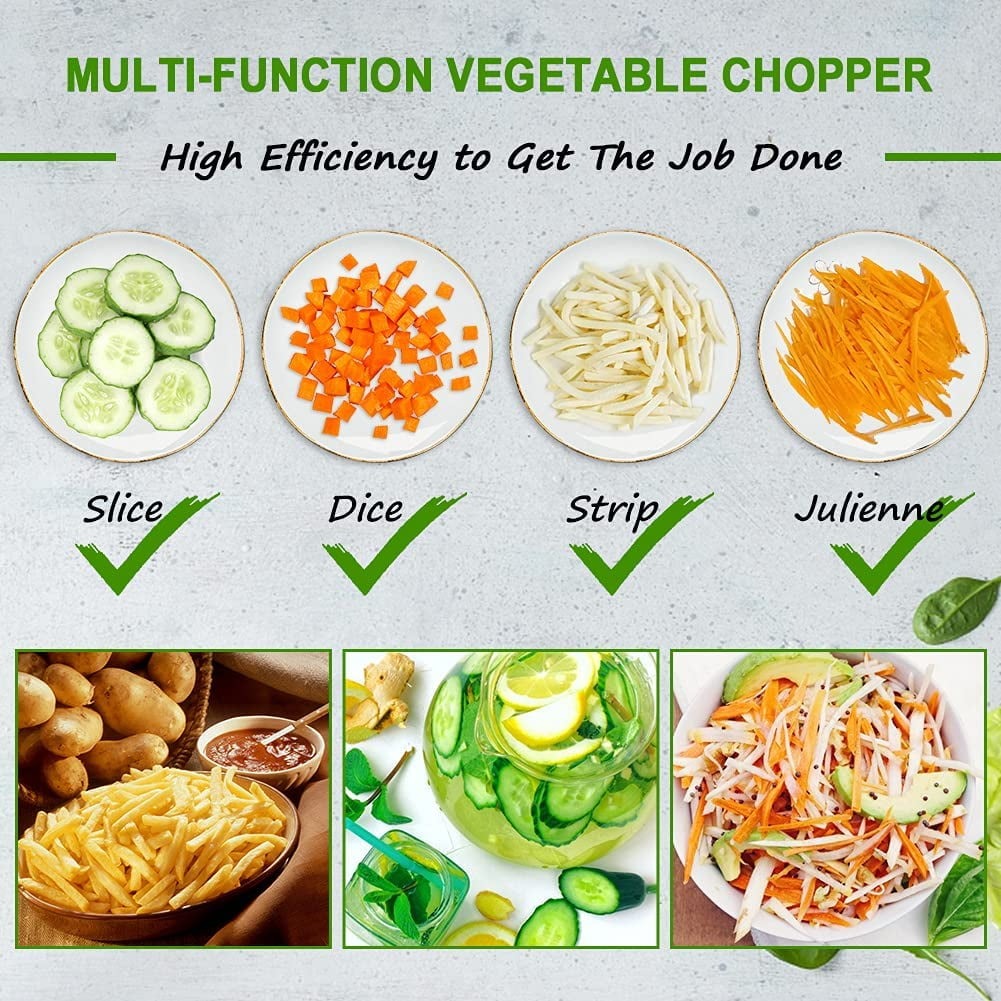 MULTI-FUNCTION VEGETABLE CHOPPER

High Efficiency to Get The Job Done

Slice

Dice

Strip

Julienne